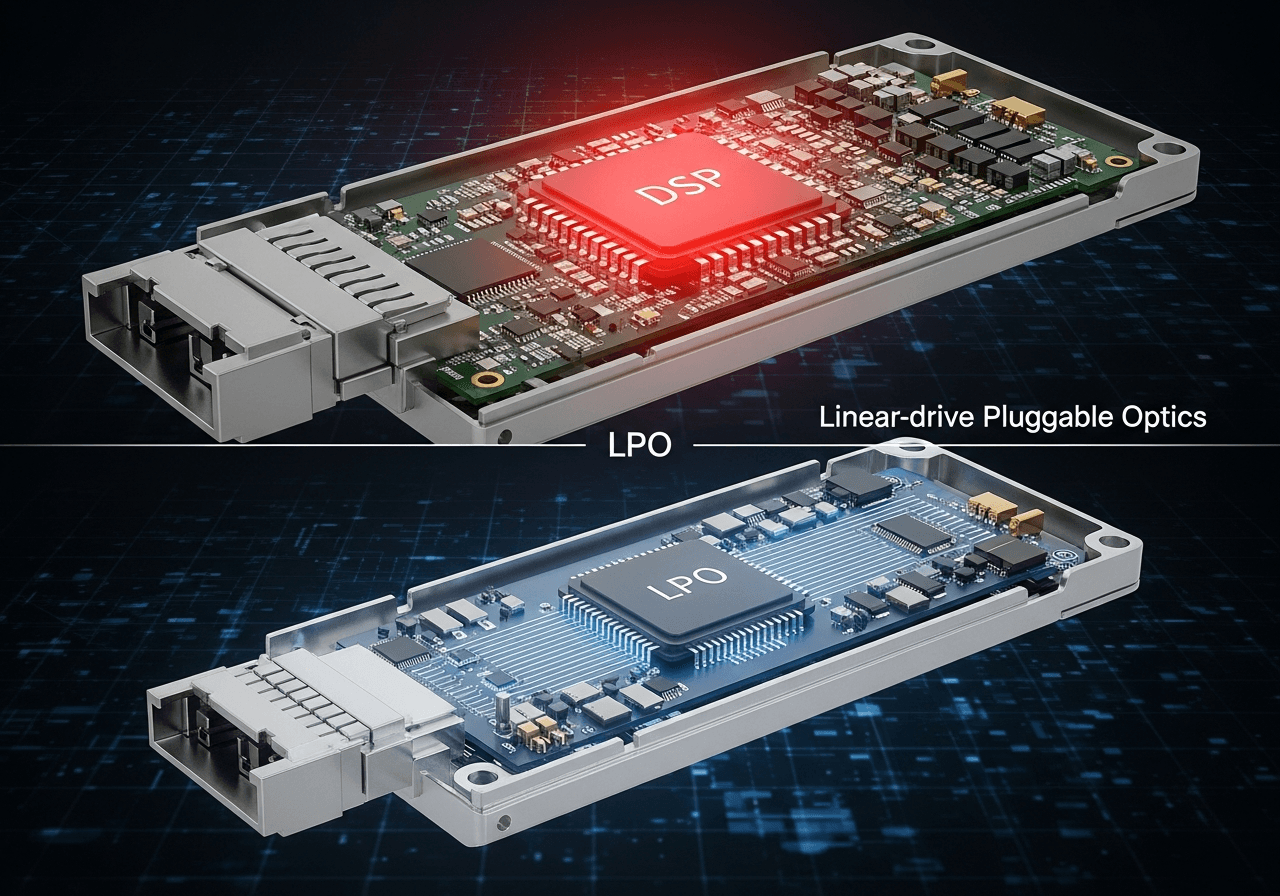 DSP

Linear-drive Pluggable Optics

LPO

LPO